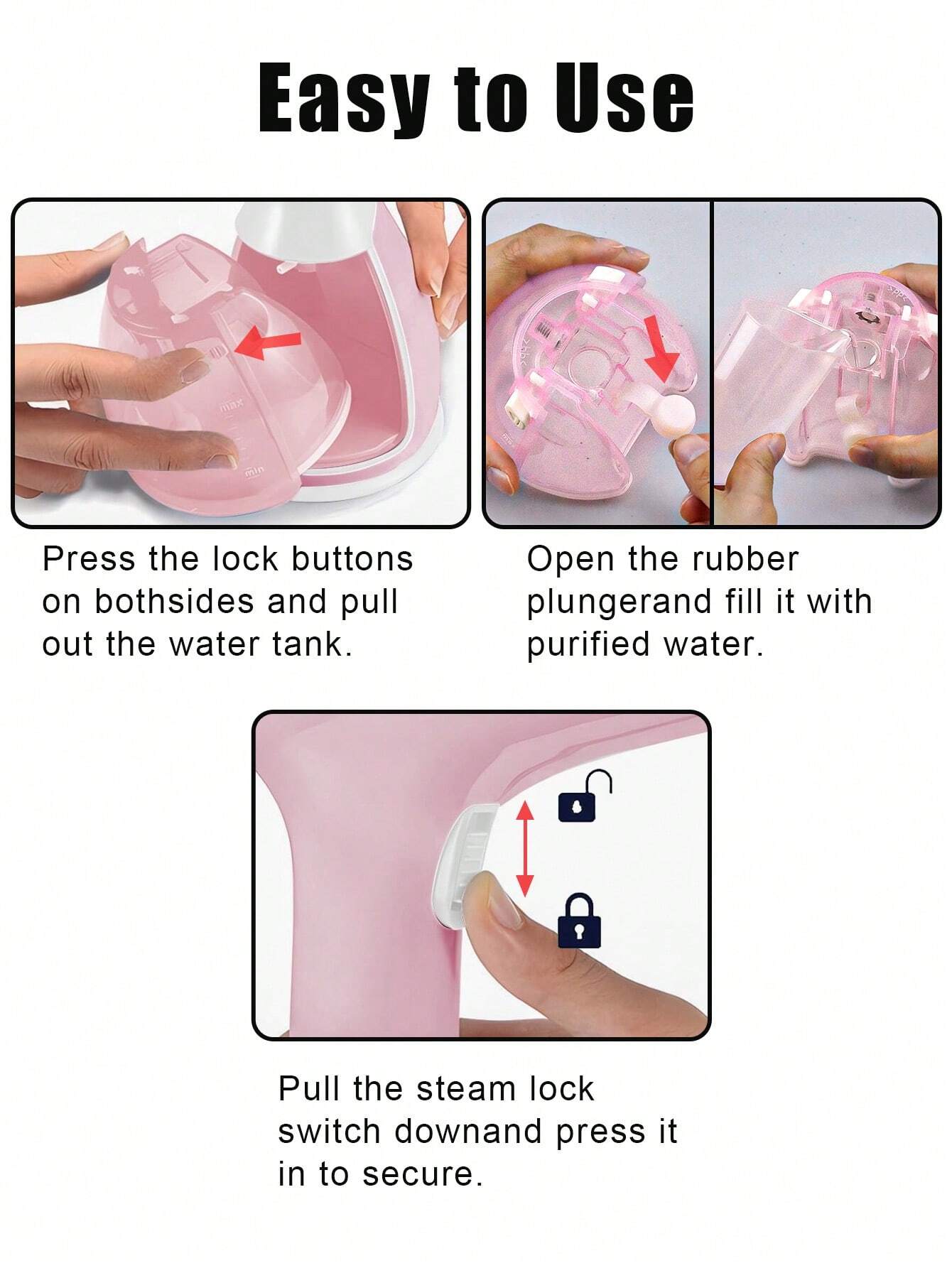 Easy to Use

max

min

Press the lock buttons on bothsides and pull out the water tank.

Open the rubber plungerand fill it with purified water.

Pull the steam lock switch downand press it in to secure.