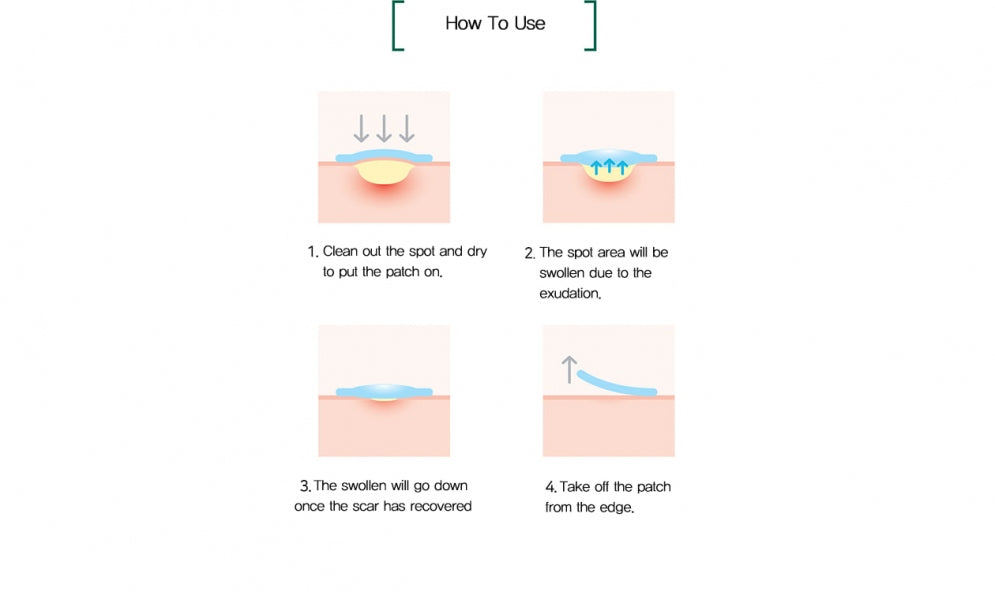 How To Use

1. Clean out the spot and dry to put the patch on.

2. The spot area will be swollen due to the exudation.

3. The swollen will go down once the scar has recovered

4. Take off the patch from the edge.