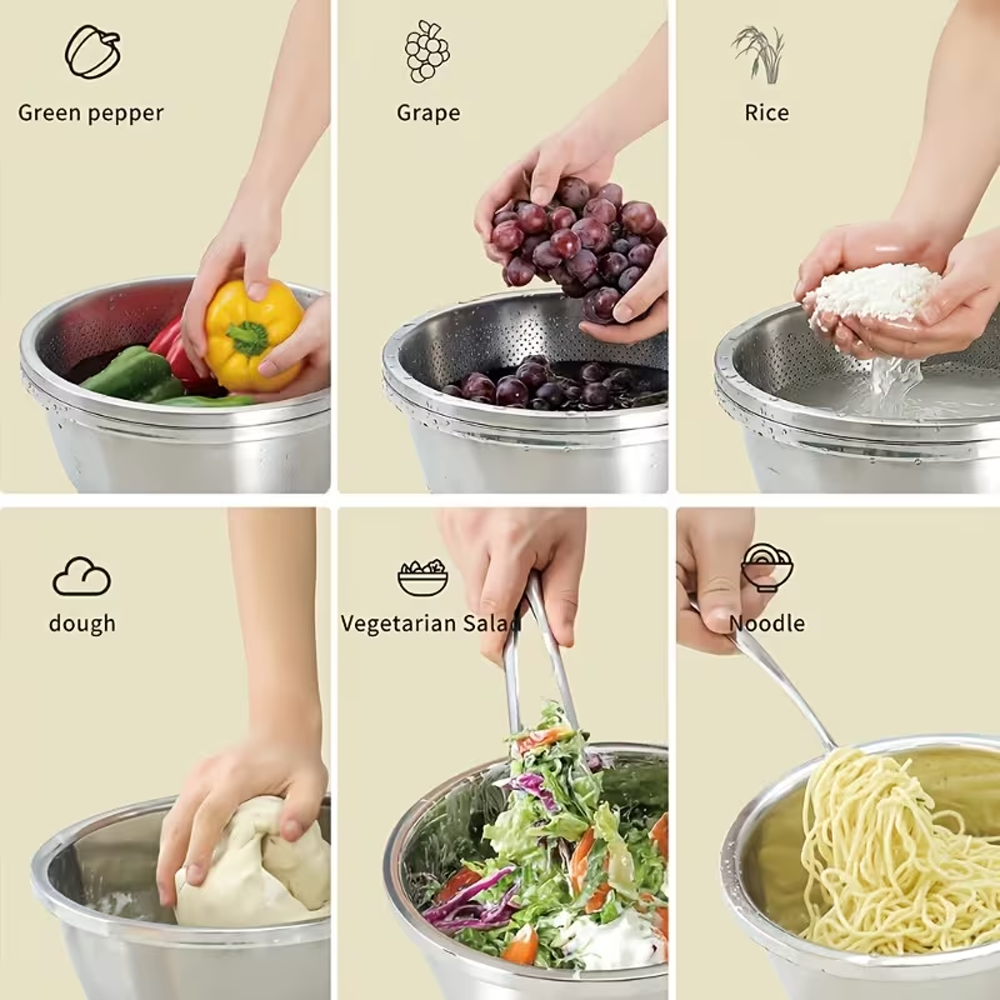 Green pepper

Grape

Rice

dough

Vegetarian Salad

Noodle