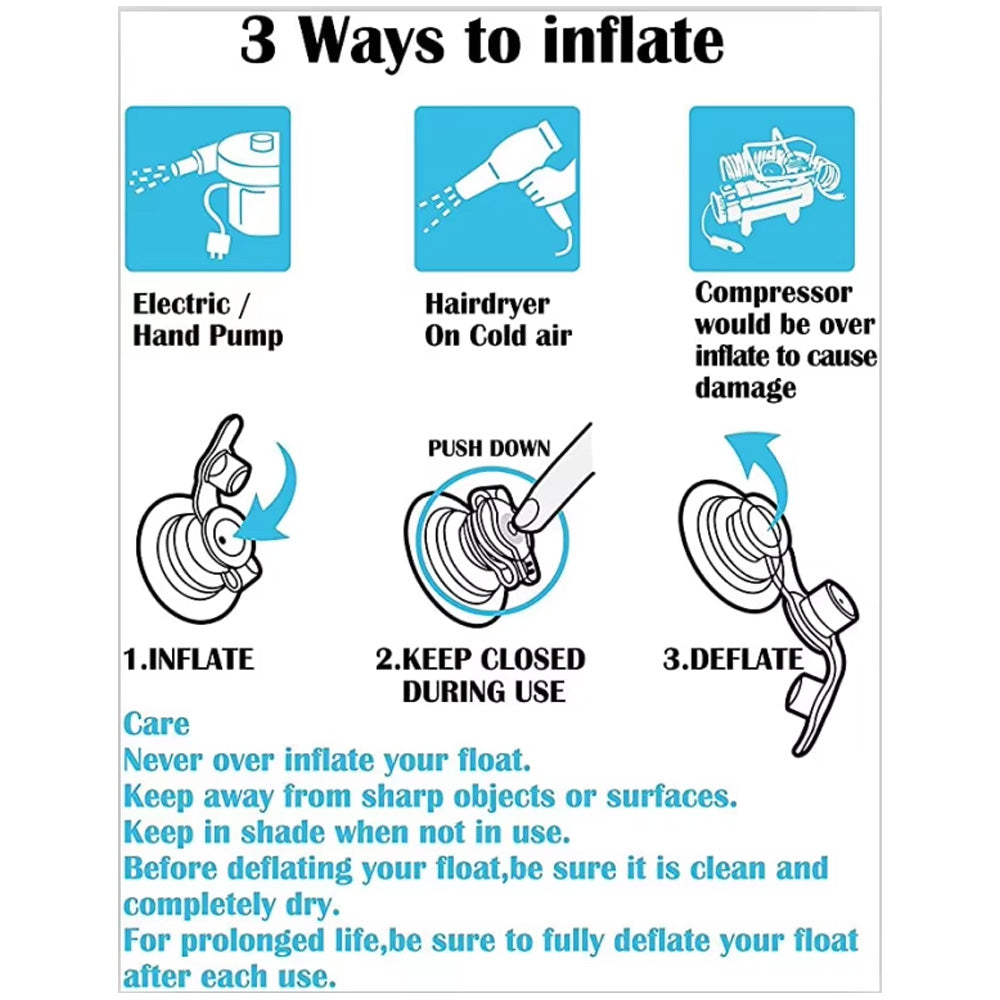 3 Ways to inflate

Electric / Hand Pump

Hairdryer On Cold air

Compressor would be over inflate to cause damage

PUSH DOWN

1.INFLATE

2.KEEP CLOSED DURING USE

3.DEFLATE

Care
Never over inflate your float.
Keep away from sharp objects or surfaces.
Keep in shade when not in use.
Before deflating your float,be sure it is clean and completely dry.
For prolonged life,be sure to fully deflate your float after each use.