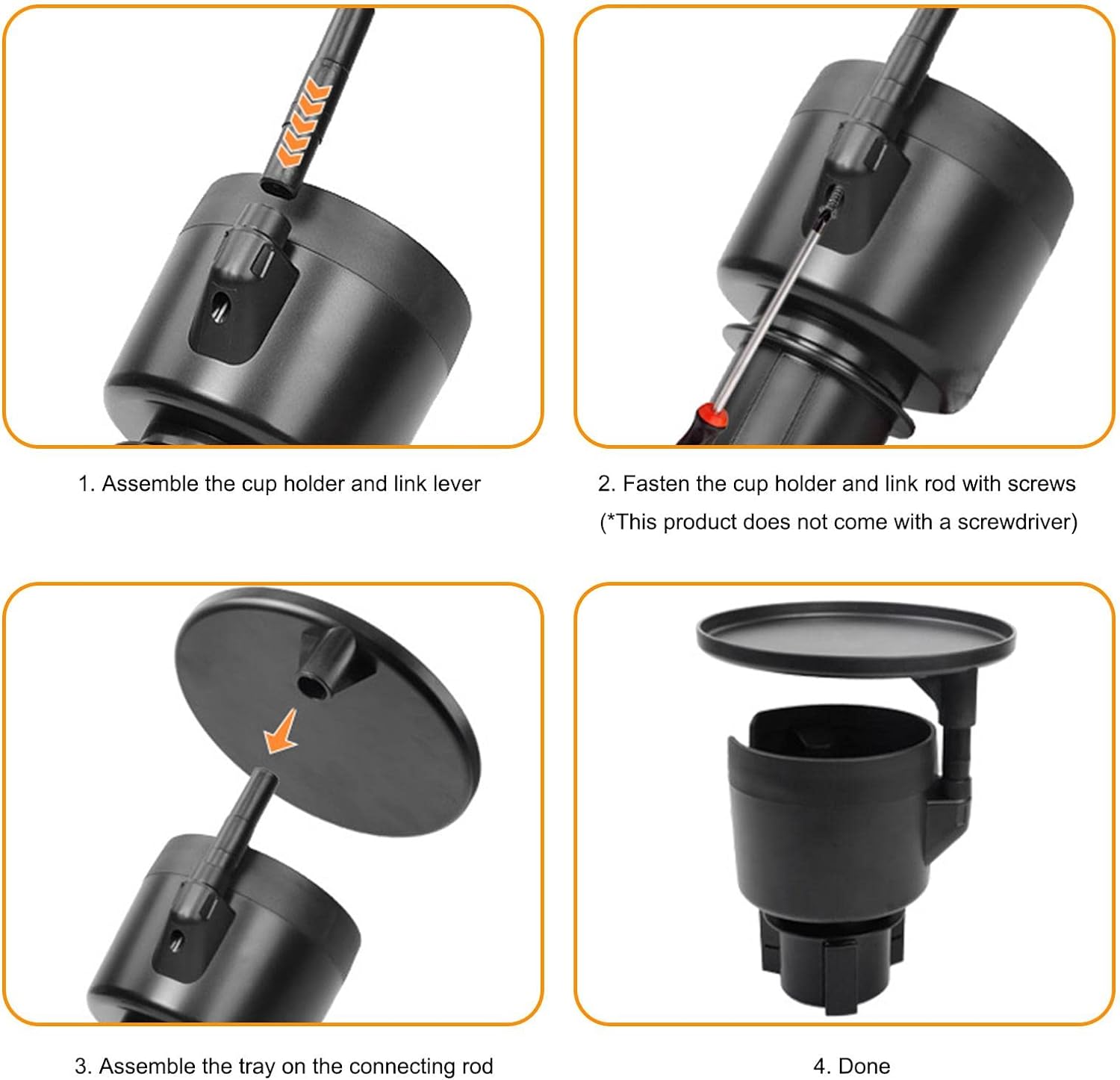 1. Assemble the cup holder and link lever

2. Fasten the cup holder and link rod with screws
(*This product does not come with a screwdriver)

3. Assemble the tray on the connecting rod

4. Done