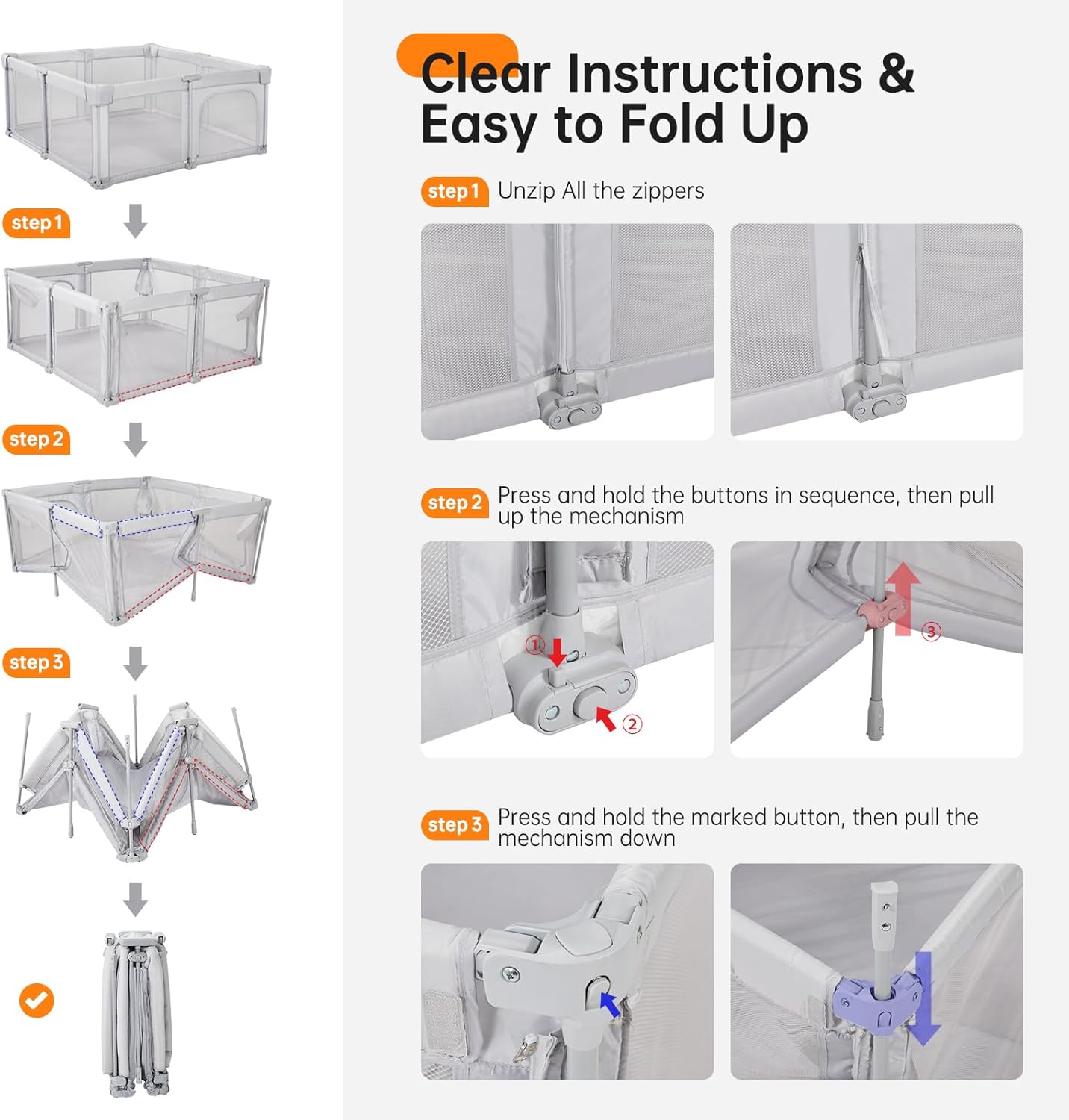 step 1

step 2

step 3

Clear Instructions & Easy to Fold Up

step 1 Unzip All the zippers

step 2 Press and hold the buttons in sequence, then pull up the mechanism

①

②

③

step 3 Press and hold the marked button, then pull the mechanism down