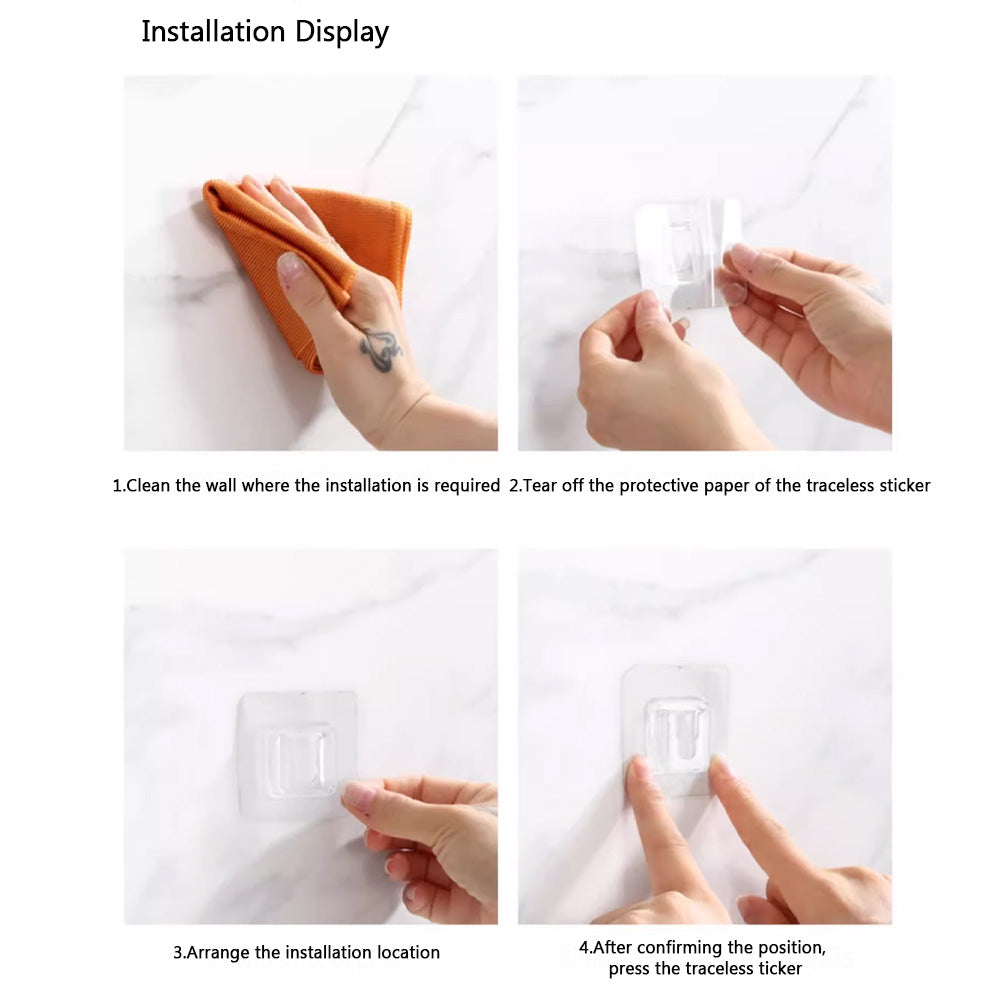 Installation Display

1.Clean the wall where the installation is required

2.Tear off the protective paper of the traceless sticker

3.Arrange the installation location

4.After confirming the position, press the traceless ticker