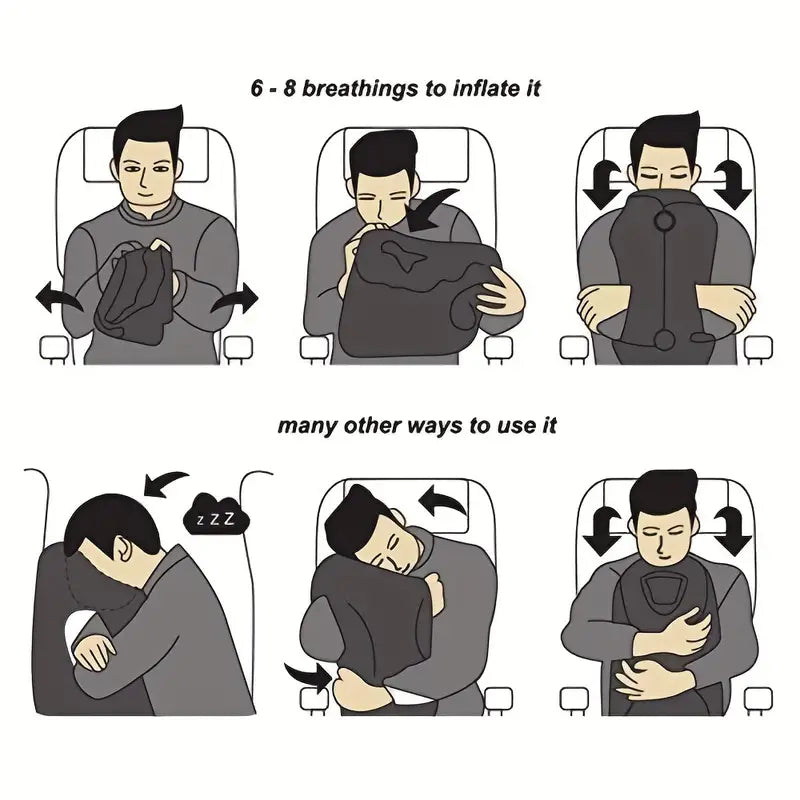 6 - 8 breathings to inflate it

many other ways to use it

z Z Z