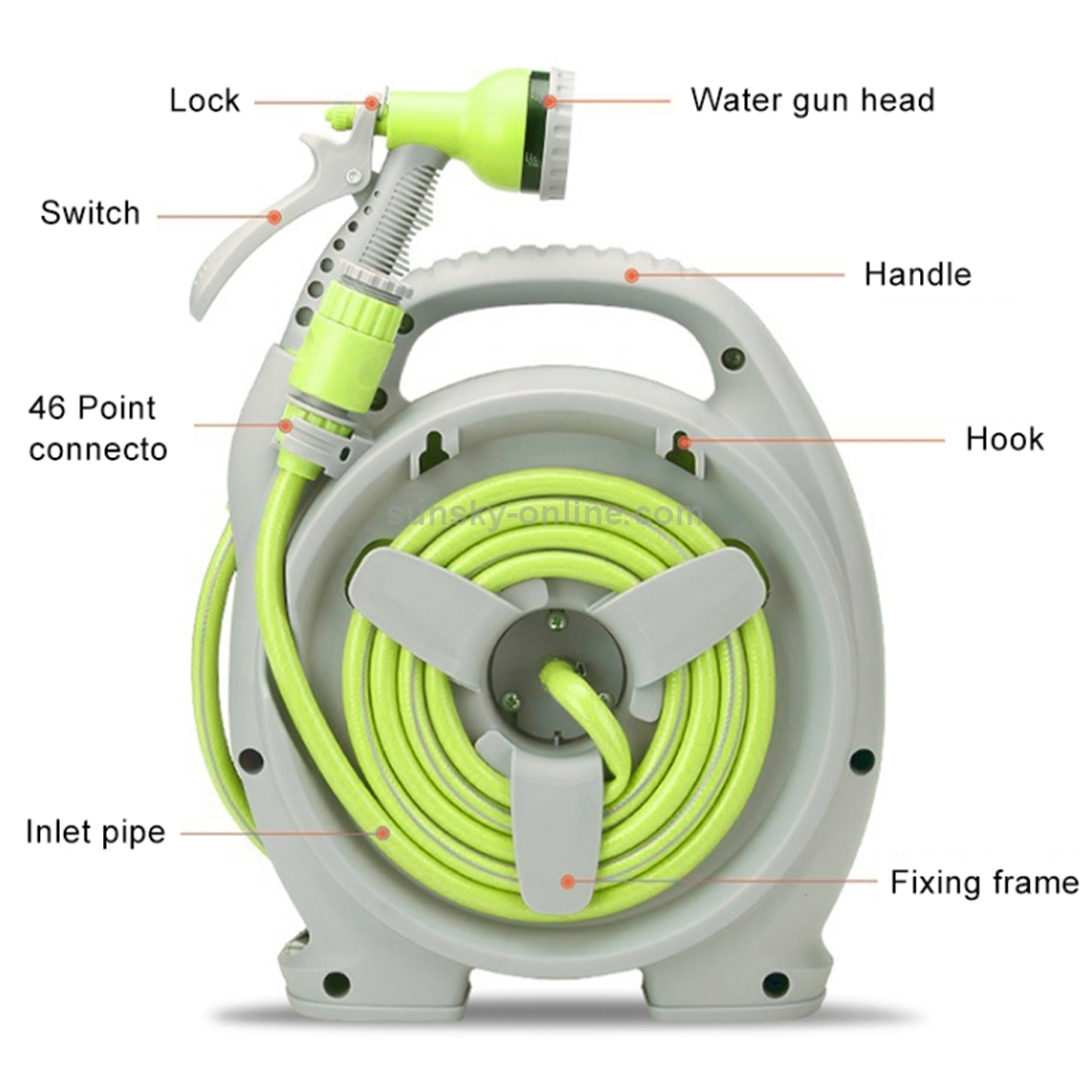 Lock
Water gun head
Switch
Handle
46 Point connecto
Hook
sunsky-online.com
Inlet pipe
Fixing frame