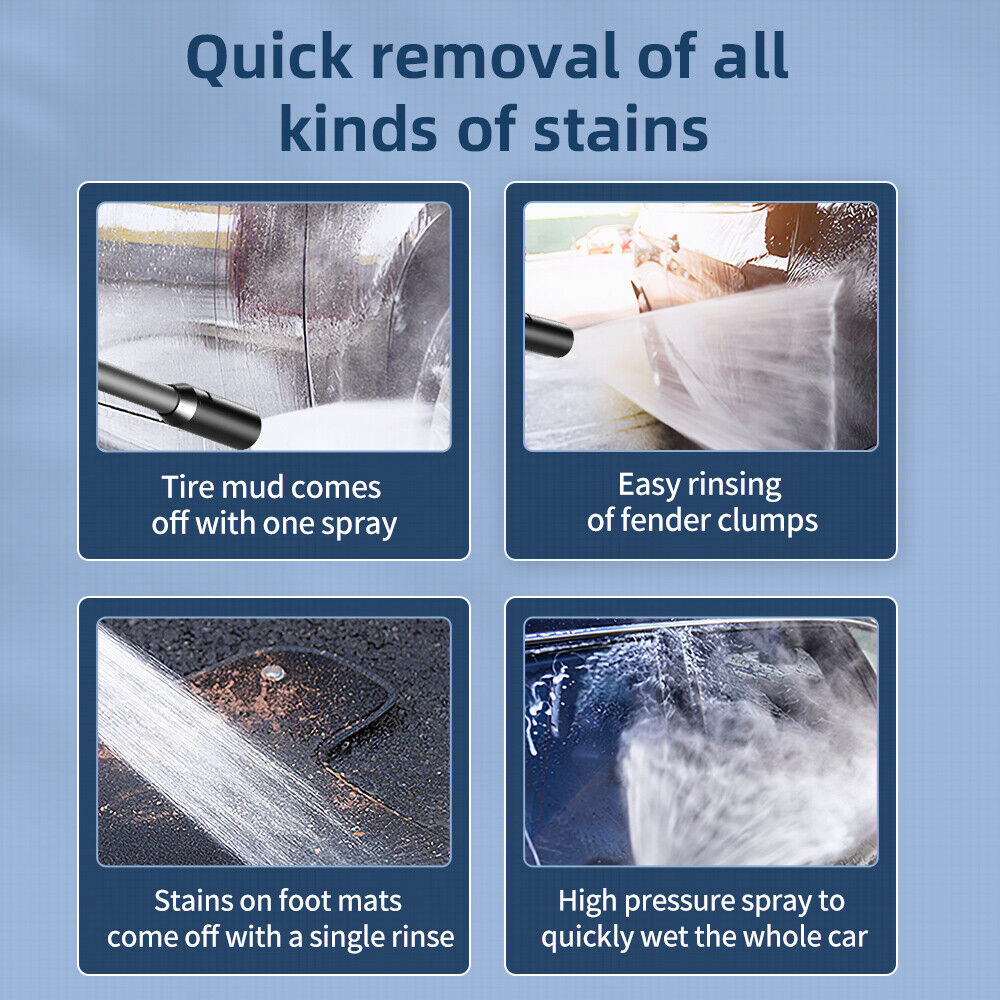 Quick removal of all kinds of stains

Tire mud comes off with one spray

Easy rinsing of fender clumps

Stains on foot mats come off with a single rinse

High pressure spray to quickly wet the whole car